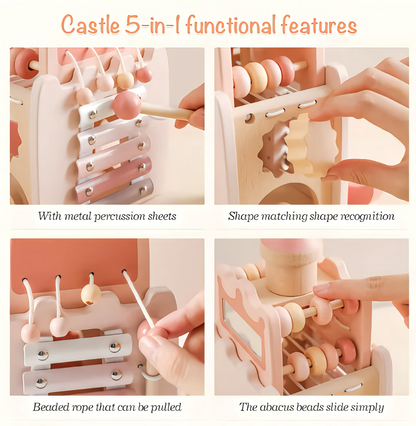 Castle 5-in-1 functional features

With metal percussion sheets

Shape matching shape recognition

Beaded rope that can be pulled

The abacus beads slide simply